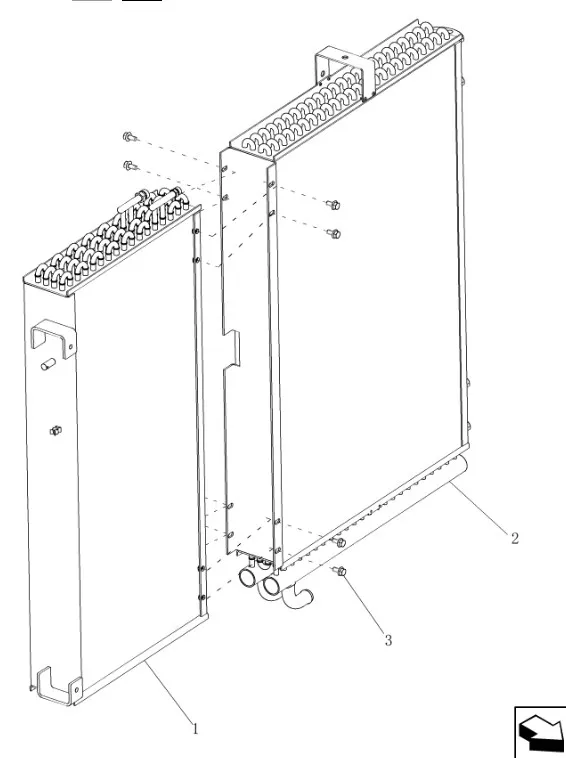 2
3
1